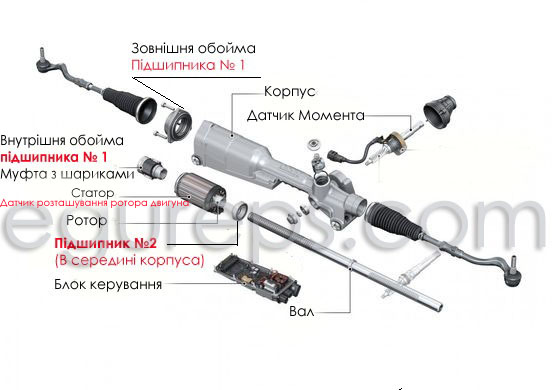 Зовнішня обойма
Підшипника № 1

Корпус

Датчик Момента

Внутрішня обойма
підшипника № 1
Муфта з шариками

Статор
Датчик розташування ротора двигуна

Ротор

Підшипник №2
(В середині корпуса)

Блок керування

Вал

egureps.com